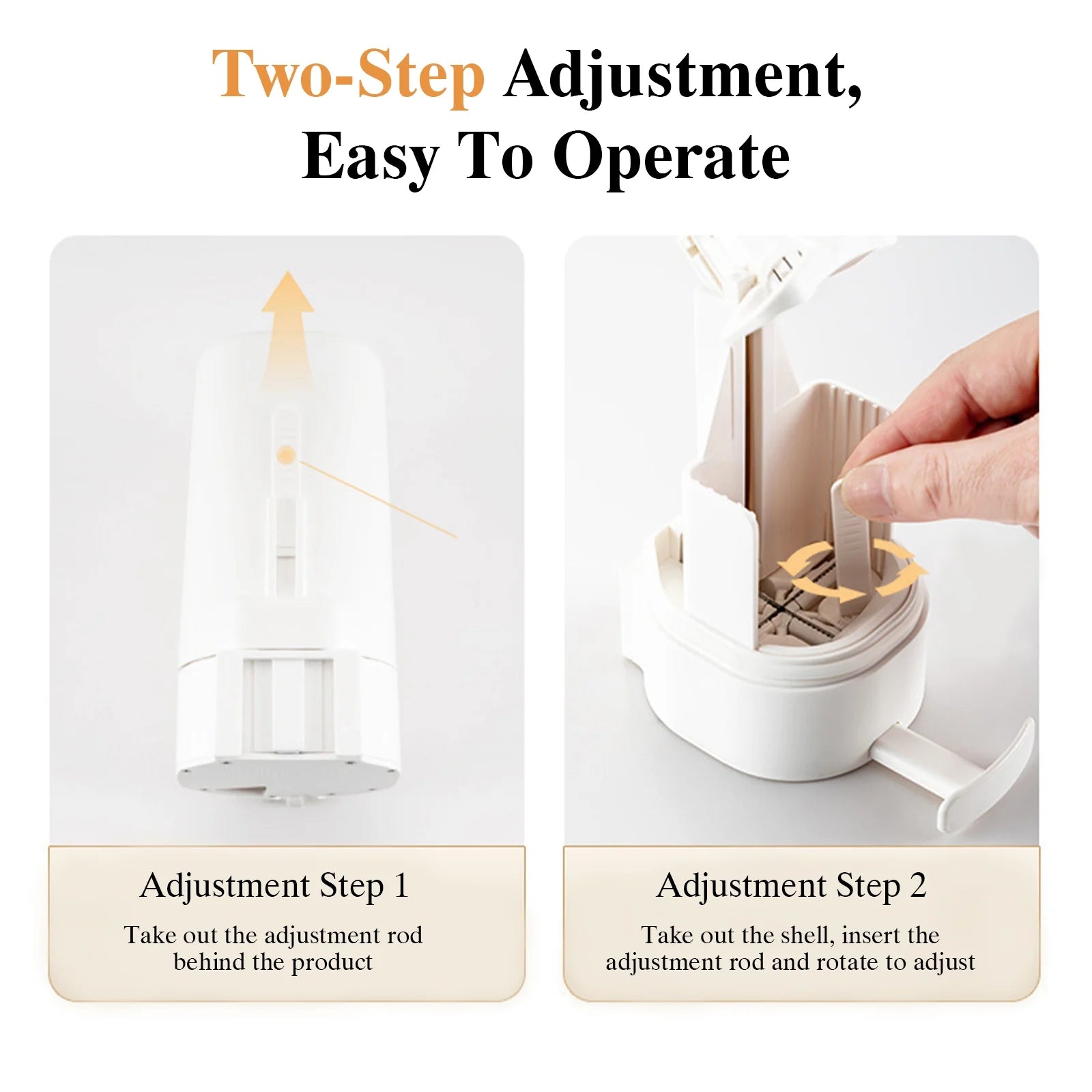 Two-Step Adjustment, Easy To Operate

Adjustment Step 1

Take out the adjustment rod behind the product

Adjustment Step 2

Take out the shell, insert the adjustment rod and rotate to adjust